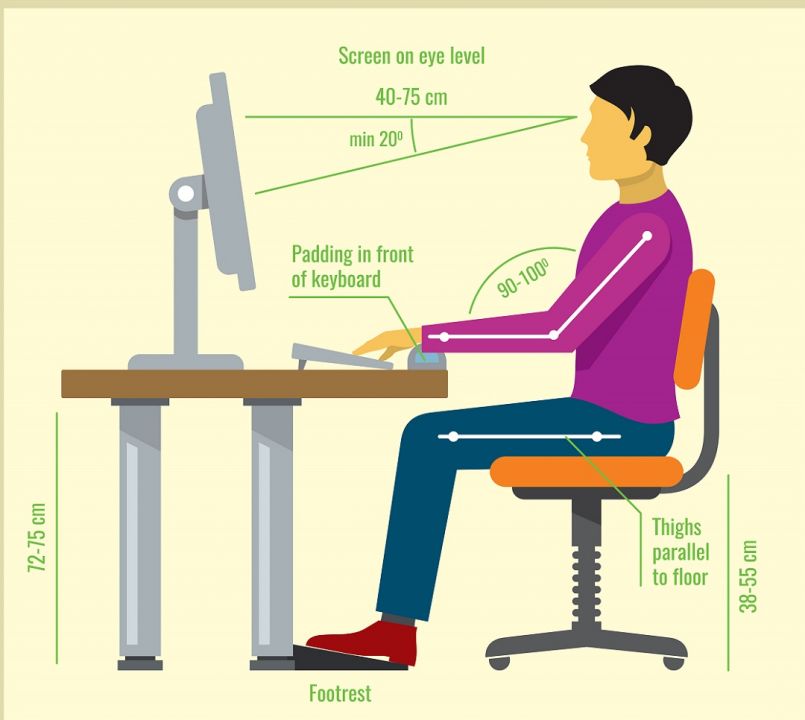 Screen on eye level

40-75 cm

min $20^0$

Padding in front of keyboard

$90\text{-}100^0$

72-75 cm

Thighs parallel to floor

38-55 cm

Footrest